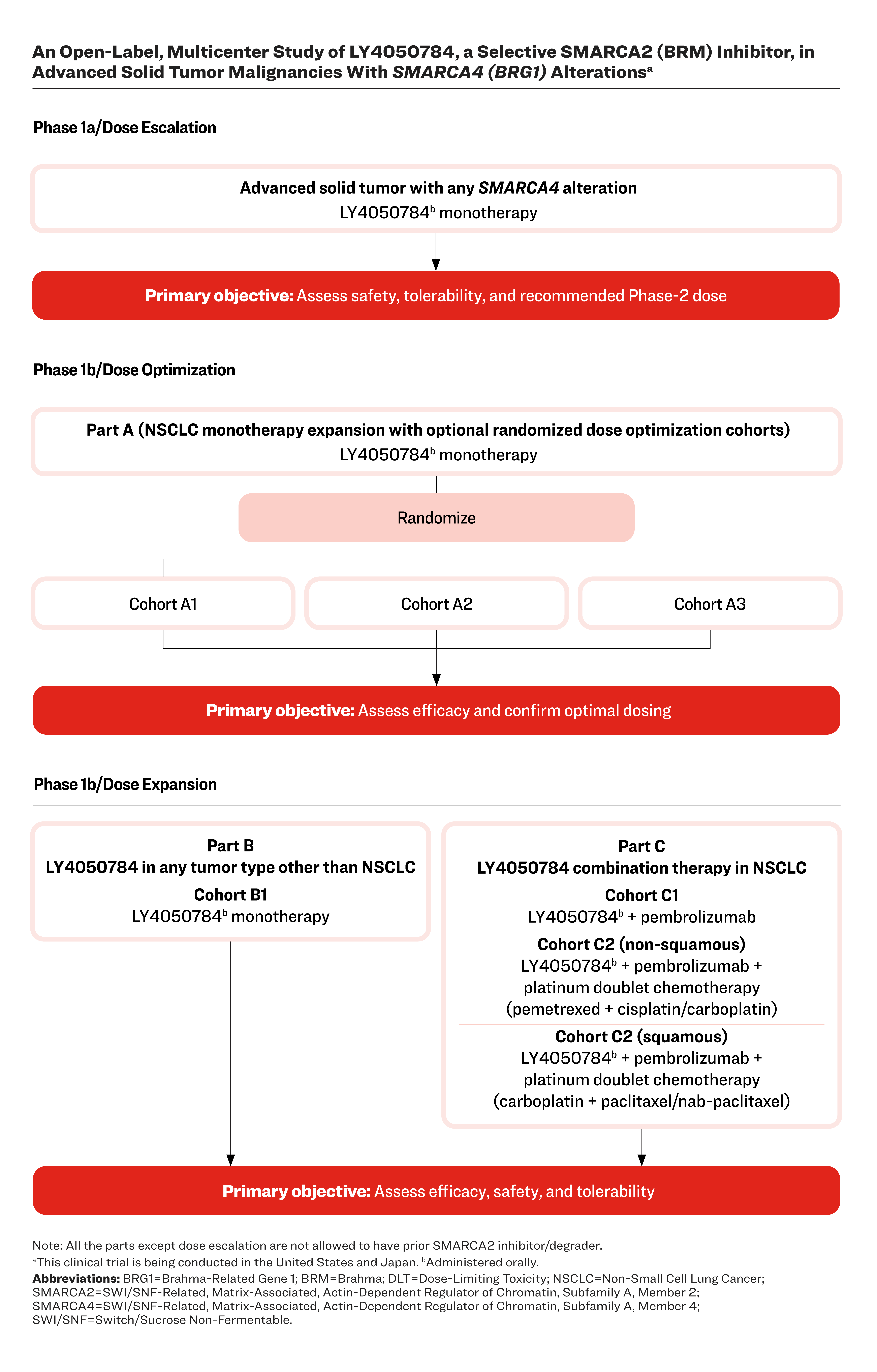 An Open-Label, Multicenter Study of LY4050784, a Selective SMARCA2 (BRM) Inhibitor, in Advanced Solid Tumor Malignancies With SMARCA4 (BRG1) Alterations$^a$

Phase 1a/Dose Escalation

Advanced solid tumor with any SMARCA4 alteration
LY4050784$^b$ monotherapy

Primary objective: Assess safety, tolerability, and recommended Phase-2 dose

Phase 1b/Dose Optimization

Part A (NSCLC monotherapy expansion with optional randomized dose optimization cohorts)
LY4050784$^b$ monotherapy

Randomize

Cohort A1

Cohort A2

Cohort A3

Primary objective: Assess efficacy and confirm optimal dosing

Phase 1b/Dose Expansion

Part B
LY4050784 in any tumor type other than NSCLC
Cohort B1
LY4050784$^b$ monotherapy

Part C
LY4050784 combination therapy in NSCLC
Cohort C1
LY4050784$^b$ + pembrolizumab
Cohort C2 (non-squamous)
LY4050784$^b$ + pembrolizumab + platinum doublet chemotherapy (pemetrexed + cisplatin/carboplatin)
Cohort C2 (squamous)
LY4050784$^b$ + pembrolizumab + platinum doublet chemotherapy (carboplatin + paclitaxel/nab-paclitaxel)

Primary objective: Assess efficacy, safety, and tolerability

Note: All the parts except dose escalation are not allowed to have prior SMARCA2 inhibitor/degrader.
$^a$This clinical trial is being conducted in the United States and Japan. $^b$Administered orally.
Abbreviations: BRG1=Brahma-Related Gene 1; BRM=Brahma; DLT=Dose-Limiting Toxicity; NSCLC=Non-Small Cell Lung Cancer; SMARCA2=SWI/SNF-Related, Matrix-Associated, Actin-Dependent Regulator of Chromatin, Subfamily A, Member 2; SMARCA4=SWI/SNF-Related, Matrix-Associated, Actin-Dependent Regulator of Chromatin, Subfamily A, Member 4; SWI/SNF=Switch/Sucrose Non-Fermentable.